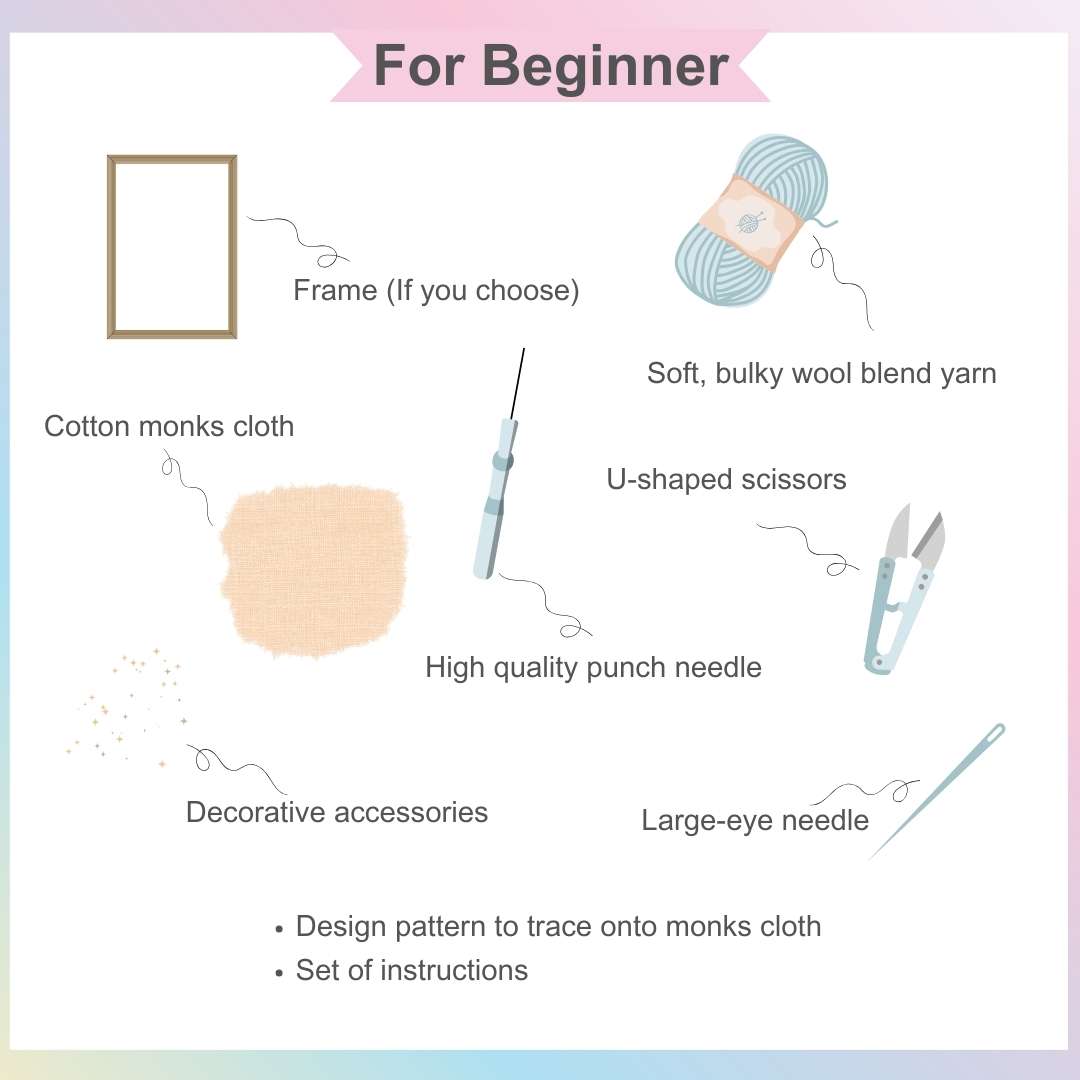 For Beginner

Frame (If you choose)

Soft, bulky wool blend yarn

Cotton monks cloth

U-shaped scissors

High quality punch needle

Decorative accessories

Large-eye needle

• Design pattern to trace onto monks cloth
• Set of instructions